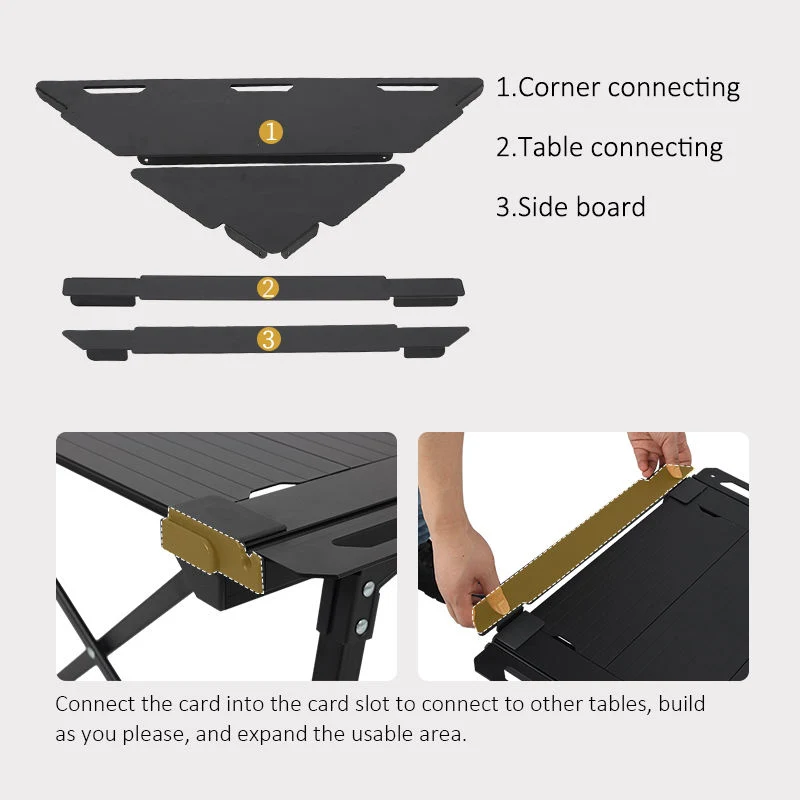 1

2

3

1.Corner connecting

2.Table connecting

3.Side board

Connect the card into the card slot to connect to other tables, build as you please, and expand the usable area.